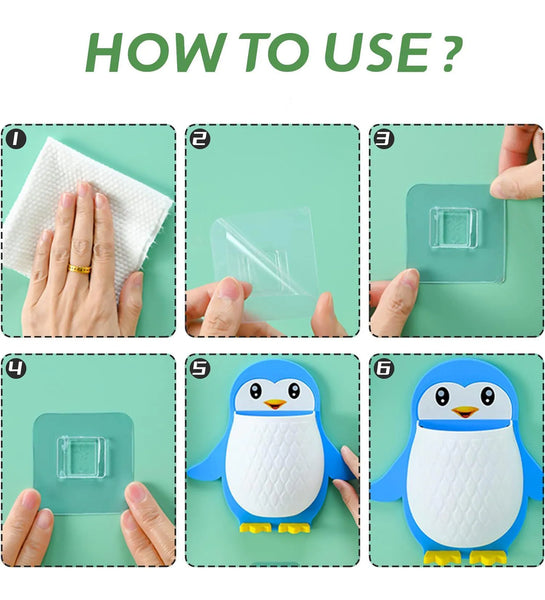 HOW TO USE ?

1

2

3

4

5

6