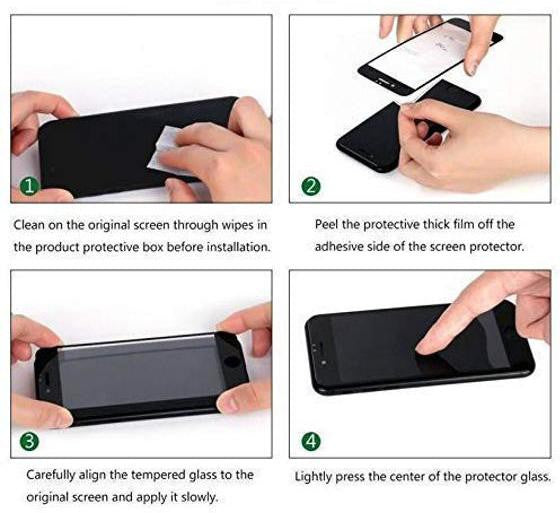 1

Clean on the original screen through wipes in the product protective box before installation.

2

Peel the protective thick film off the adhesive side of the screen protector.

3

Carefully align the tempered glass to the original screen and apply it slowly.

4

Lightly press the center of the protector glass.