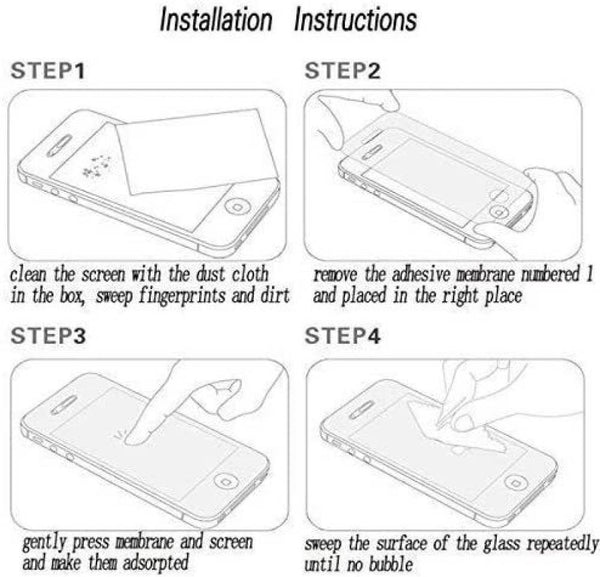 Installation Instructions

STEP1

clean the screen with the dust cloth in the box, sweep fingerprints and dirt

STEP2

remove the adhesive membrane numbered 1 and placed in the right place

STEP3

gently press membrane and screen and make them adsorpted

STEP4

sweep the surface of the glass repeatedly until no bubble