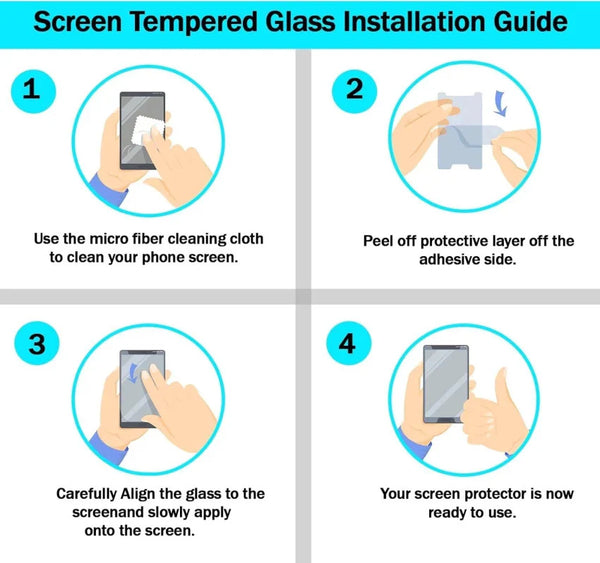 Screen Tempered Glass Installation Guide

1

Use the micro fiber cleaning cloth to clean your phone screen.

2

Peel off protective layer off the adhesive side.

3

Carefully Align the glass to the screenand slowly apply onto the screen.

4

Your screen protector is now ready to use.